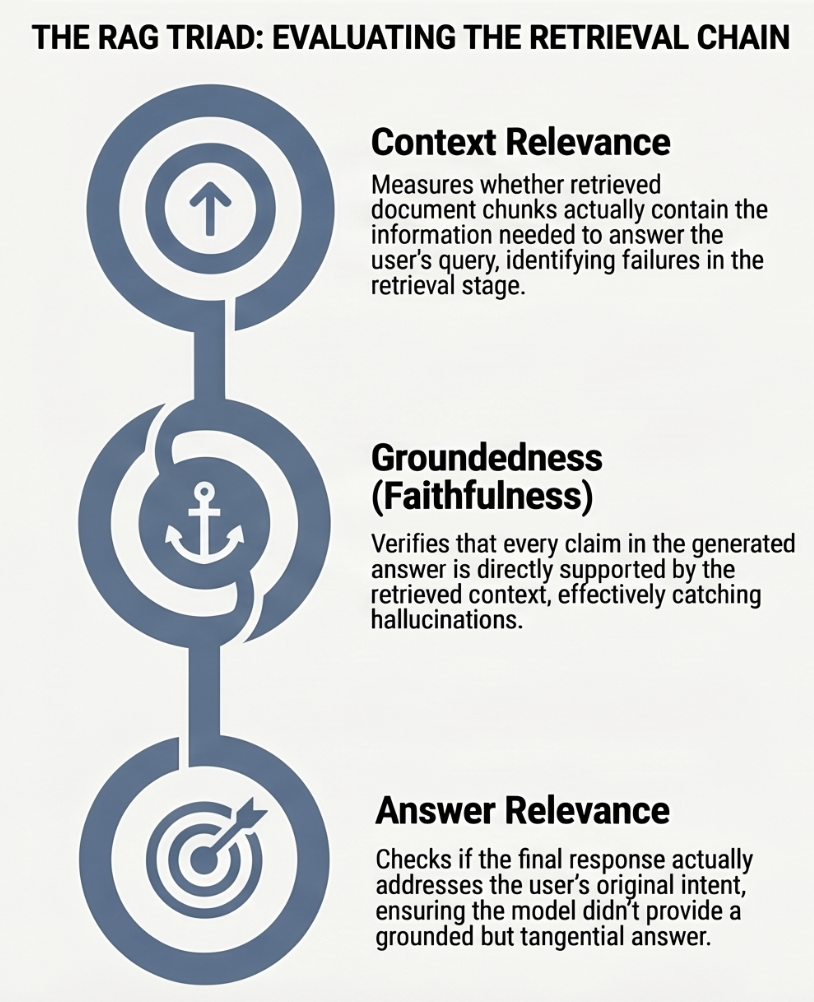 THE RAG TRIAD: EVALUATING THE RETRIEVAL CHAIN

Context Relevance

Measures whether retrieved document chunks actually contain the information needed to answer the user's query, identifying failures in the retrieval stage.

Groundedness (Faithfulness)

Verifies that every claim in the generated answer is directly supported by the retrieved context, effectively catching hallucinations.

Answer Relevance

Checks if the final response actually addresses the user's original intent, ensuring the model didn't provide a grounded but tangential answer.